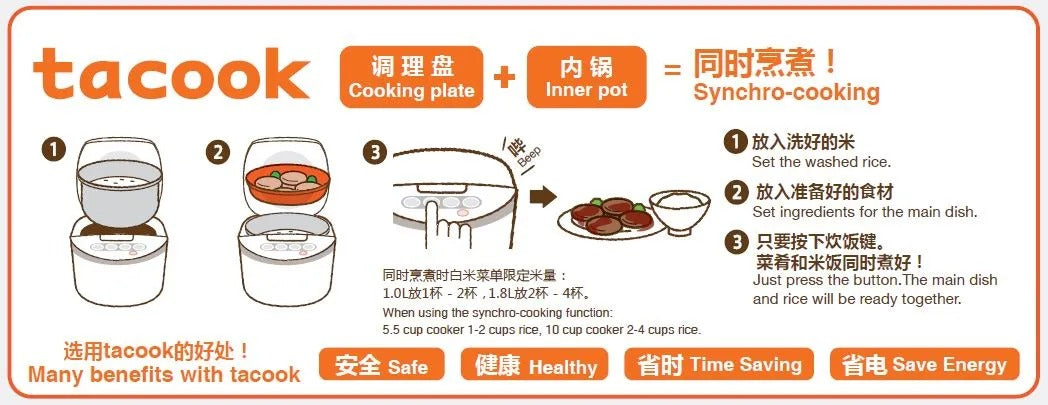 tacook

调理盘
Cooking plate

+

内锅
Inner pot

= 同时烹煮！
Synchro-cooking

1

2

3

哔
Beep

同时烹煮时白米菜单限定米量：
1.0L放1杯 - 2杯，1.8L放2杯 - 4杯。
When using the synchro-cooking function:
5.5 cup cooker 1-2 cups rice, 10 cup cooker 2-4 cups rice.

1 放入洗好的米
Set the washed rice.

2 放入准备好的食材
Set ingredients for the main dish.

3 只要按下炊饭键。
菜肴和米饭同时煮好！
Just press the button.The main dish and rice will be ready together.

选用tacook的好处！
Many benefits with tacook

安全 Safe

健康 Healthy

省时 Time Saving

省电 Save Energy